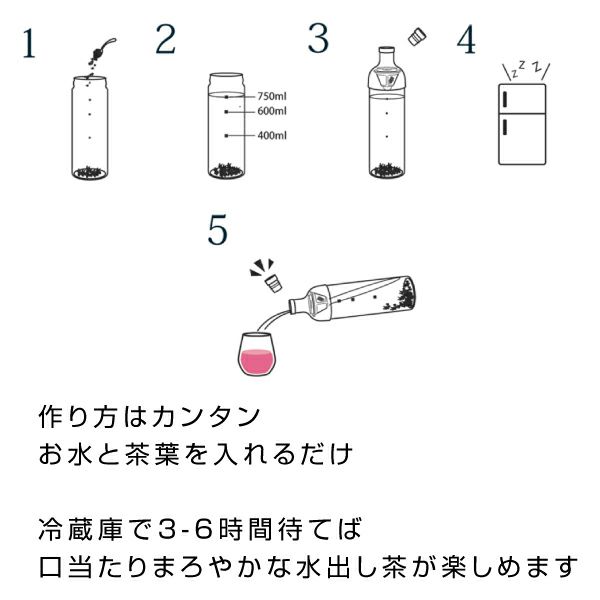 1

2

750ml
600ml
400ml

3

4

z z z

5

作り方はカンタン
お水と茶葉を入れるだけ

冷蔵庫で3-6時間待てば
口当たりまろやかな水出し茶が楽しめます